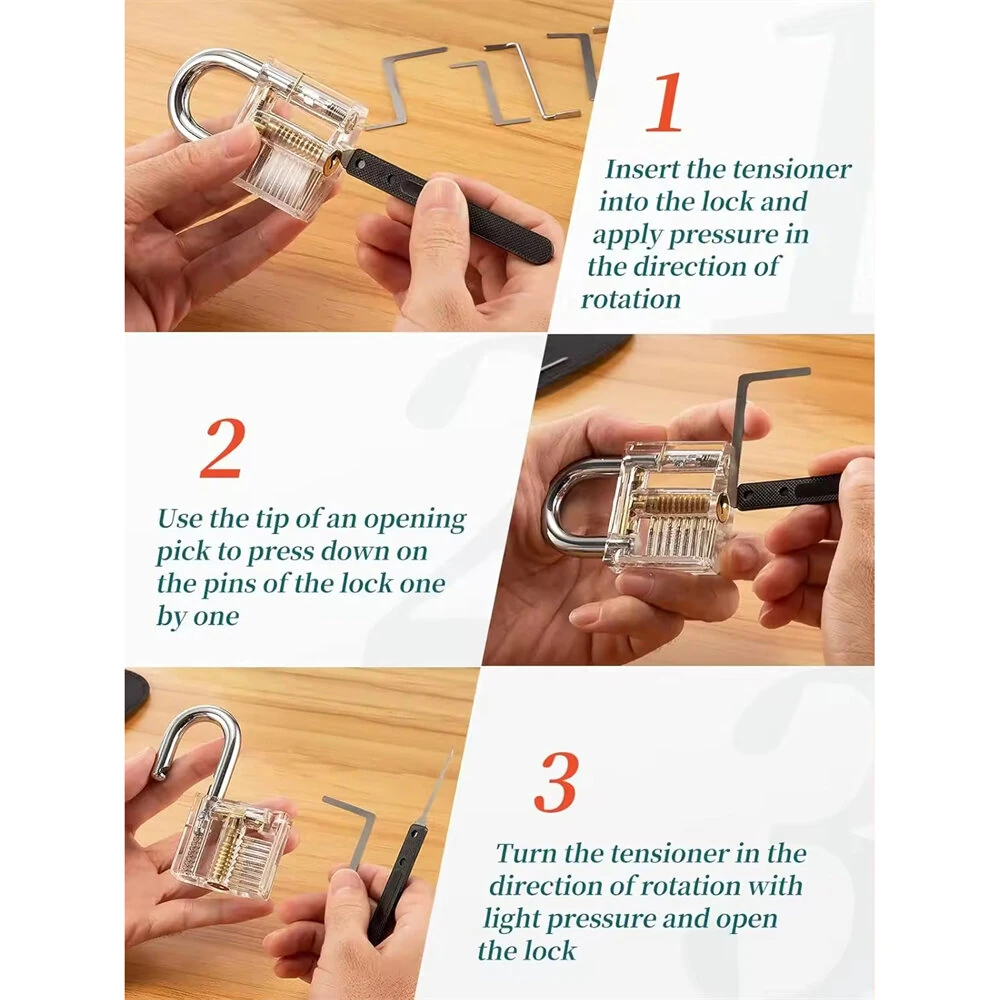 1

Insert the tensioner into the lock and apply pressure in the direction of rotation

2

Use the tip of an opening pick to press down on the pins of the lock one by one

3

Turn the tensioner in the direction of rotation with light pressure and open the lock