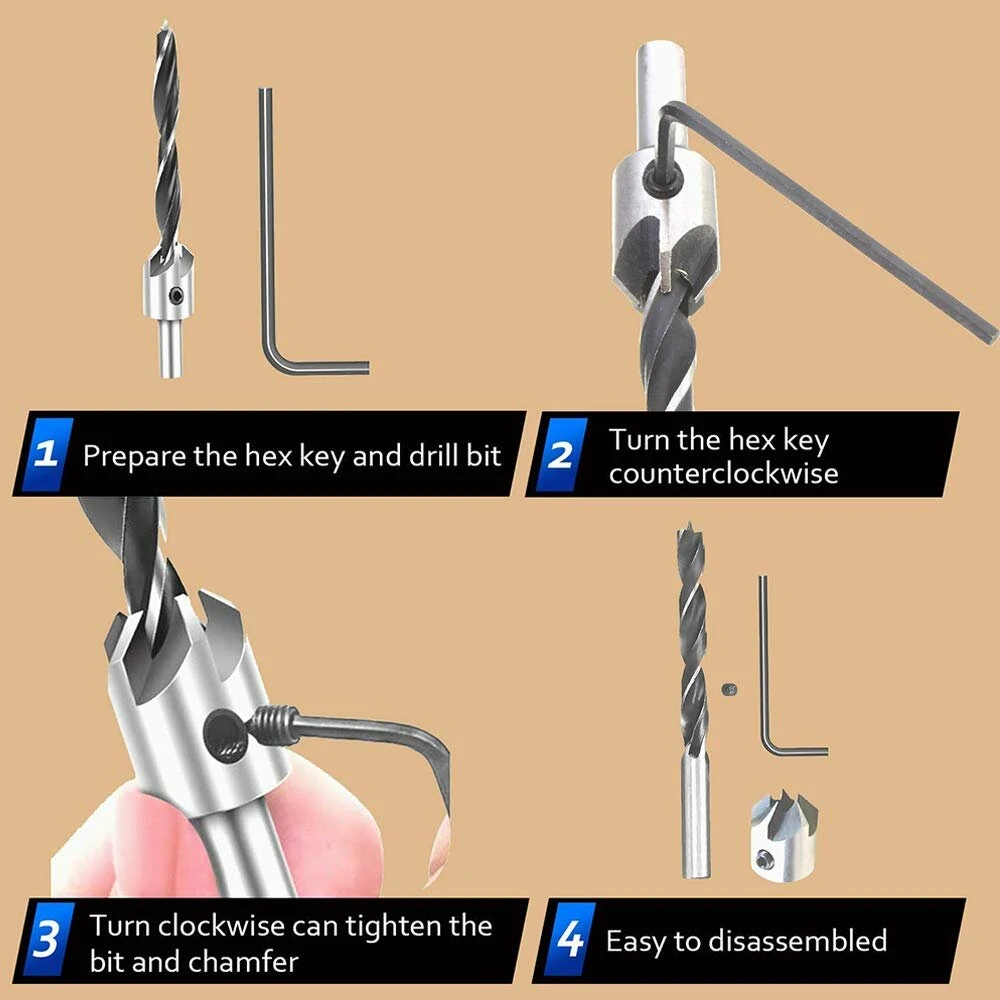 1 Prepare the hex key and drill bit

2 Turn the hex key counterclockwise

3 Turn clockwise can tighten the bit and chamfer

4 Easy to disassembled